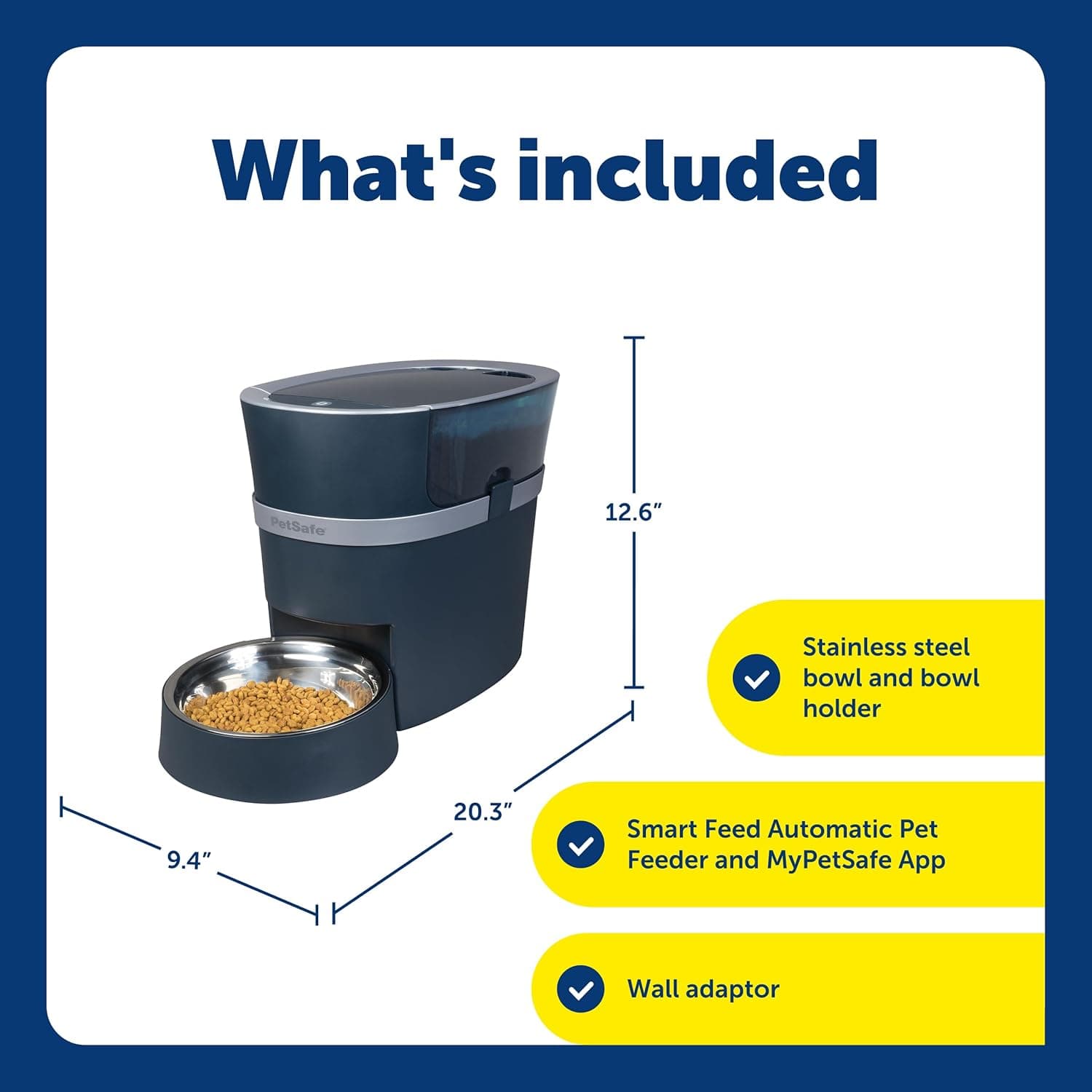 What's included

PetSafe

12.6"

20.3"

9.4"

Stainless steel bowl and bowl holder

Smart Feed Automatic Pet Feeder and MyPetSafe App

Wall adaptor